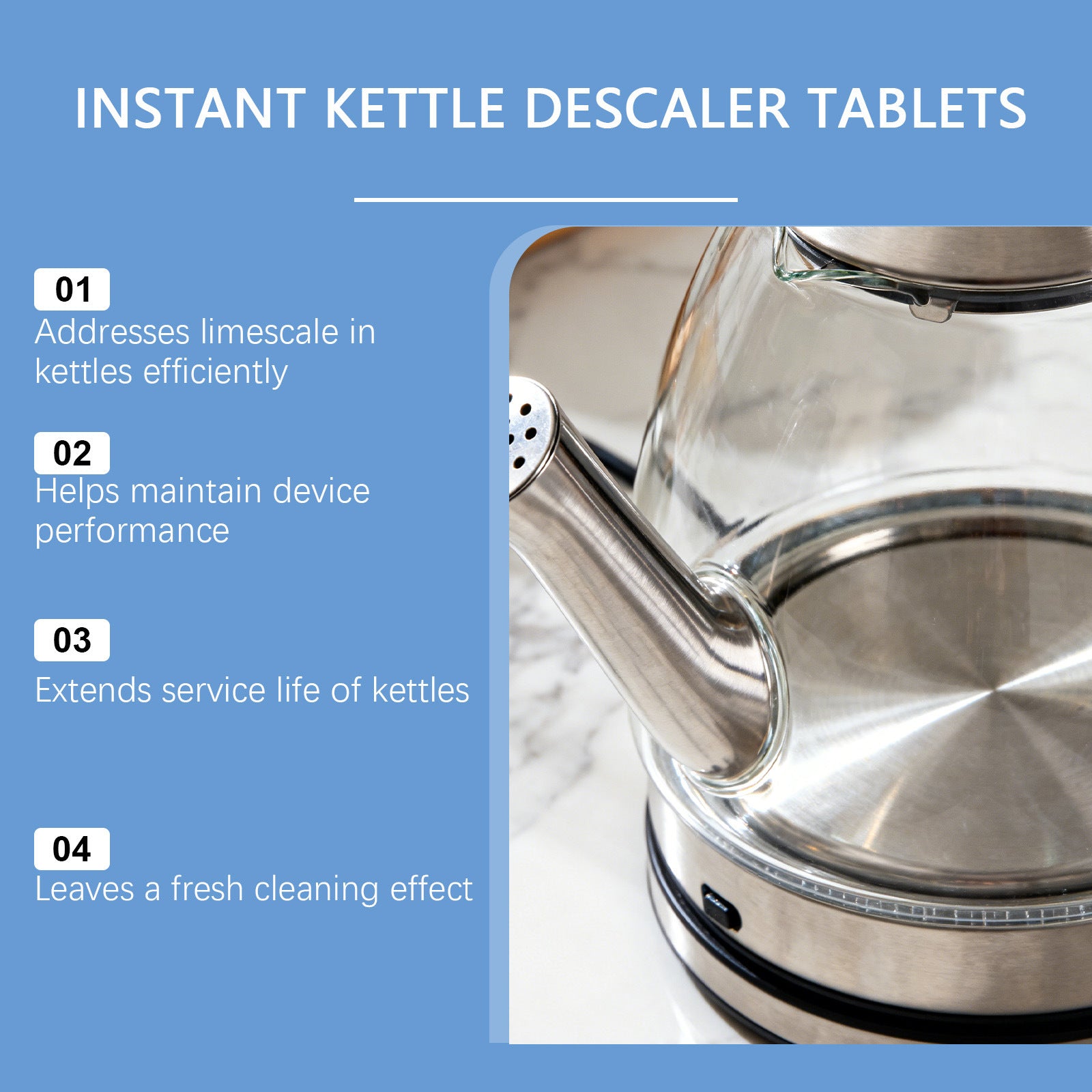 INSTANT KETTLE DESCALER TABLETS

01
Addresses limescale in kettles efficiently

02
Helps maintain device performance

03
Extends service life of kettles

04
Leaves a fresh cleaning effect