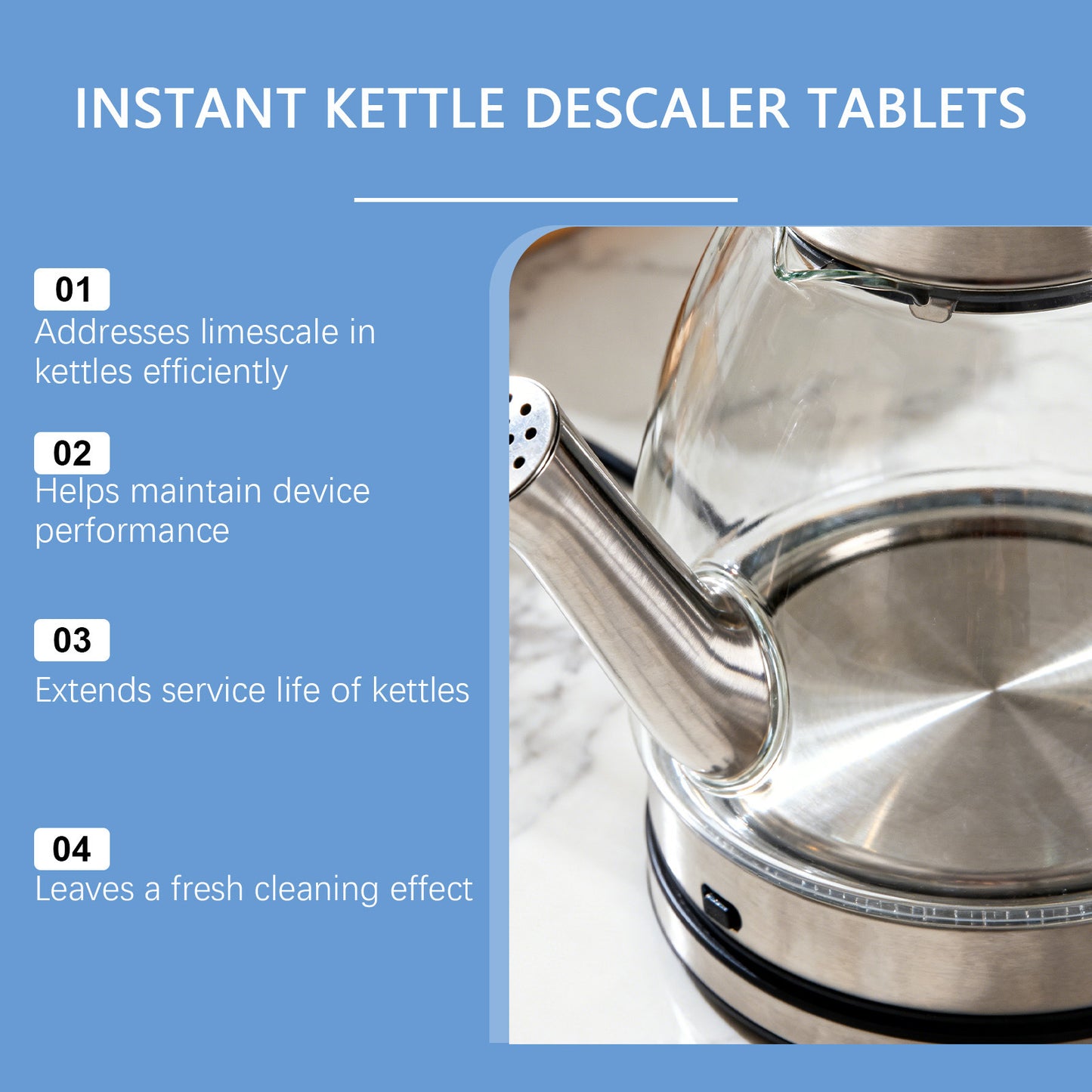 INSTANT KETTLE DESCALER TABLETS

01
Addresses limescale in kettles efficiently

02
Helps maintain device performance

03
Extends service life of kettles

04
Leaves a fresh cleaning effect